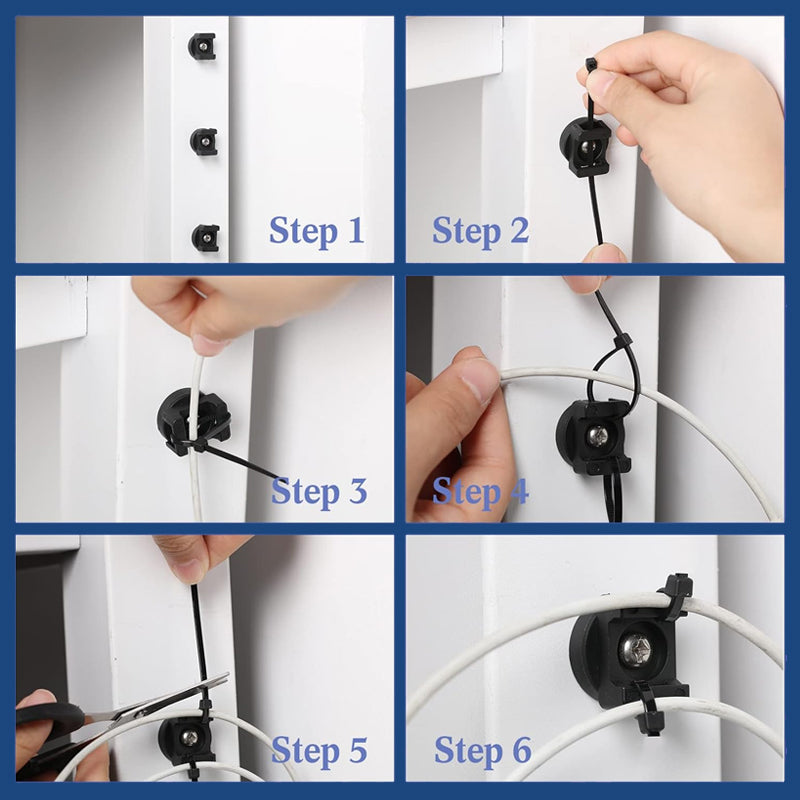 Step 1

Step 2

Step 3

Step 4

Step 5

Step 6